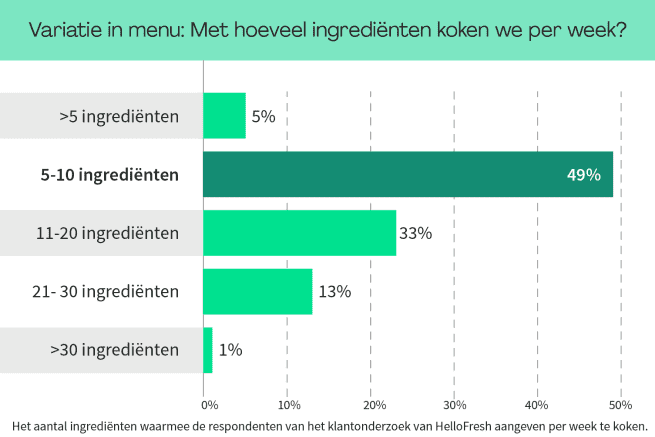 Variatie in menu: Met hoeveel ingrediënten koken we per week?

>5 ingrediënten 5%

5-10 ingrediënten 49%

11-20 ingrediënten 33%

21- 30 ingrediënten 13%

>30 ingrediënten 1%

0% 10% 20% 30% 40% 50%

Het aantal ingrediënten waarmee de respondenten van het klantonderzoek van HelloFresh aangeven per week te koken.